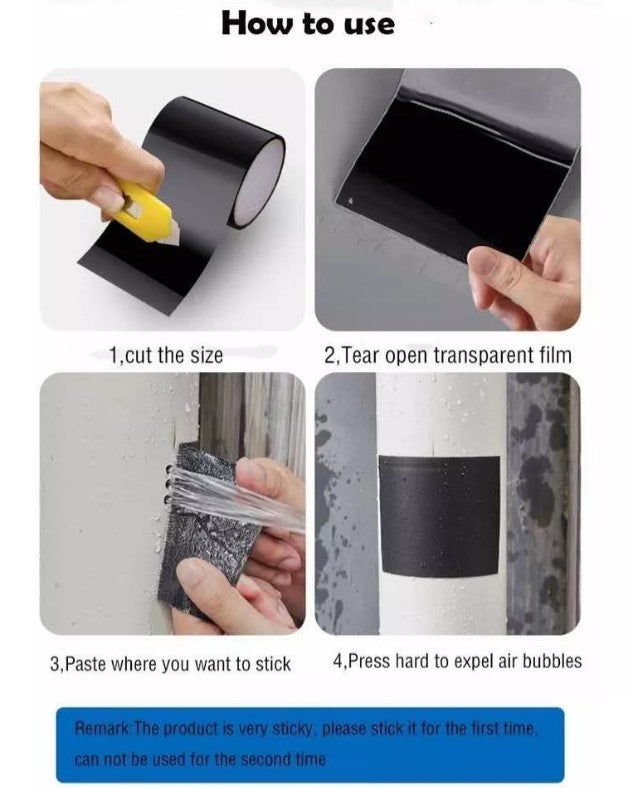 How to use

1,cut the size

2,Tear open transparent film

3,Paste where you want to stick

4,Press hard to expel air bubbles

Remark:The product is very sticky, please stick it for the first time, can not be used for the second time