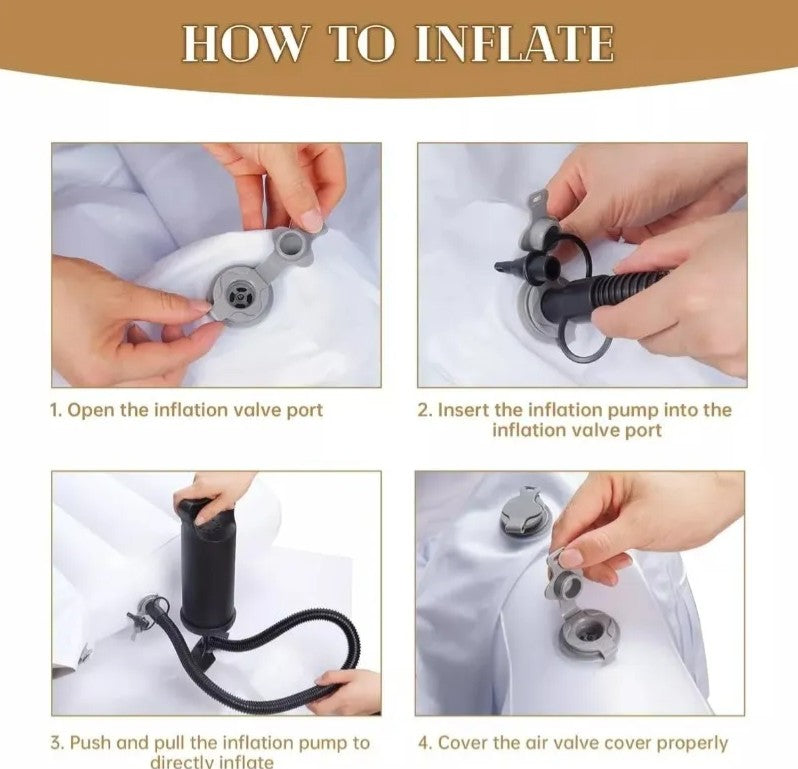 HOW TO INFLATE

1. Open the inflation valve port

2. Insert the inflation pump into the inflation valve port

3. Push and pull the inflation pump to directly inflate

4. Cover the air valve cover properly