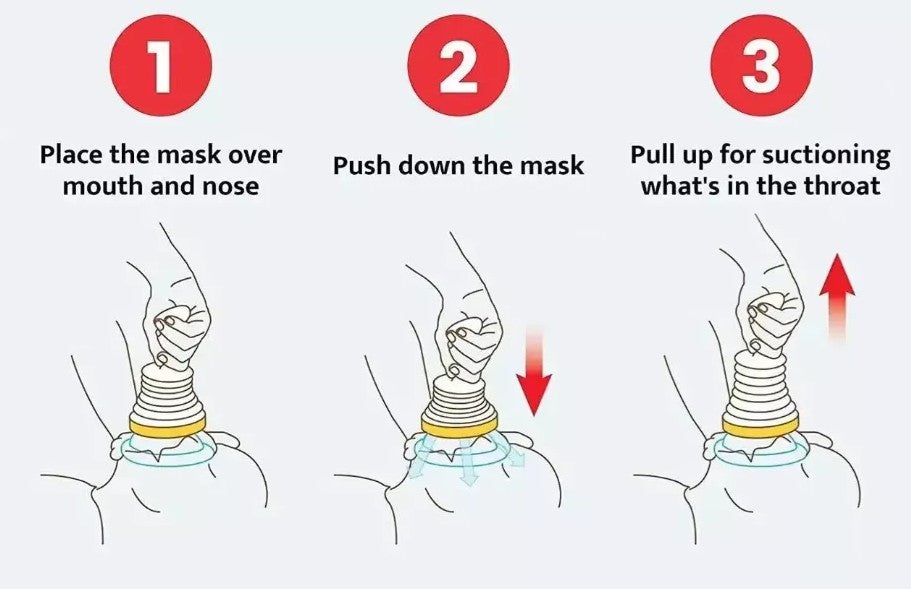 1

Place the mask over mouth and nose

2

Push down the mask

3

Pull up for suctioning what's in the throat