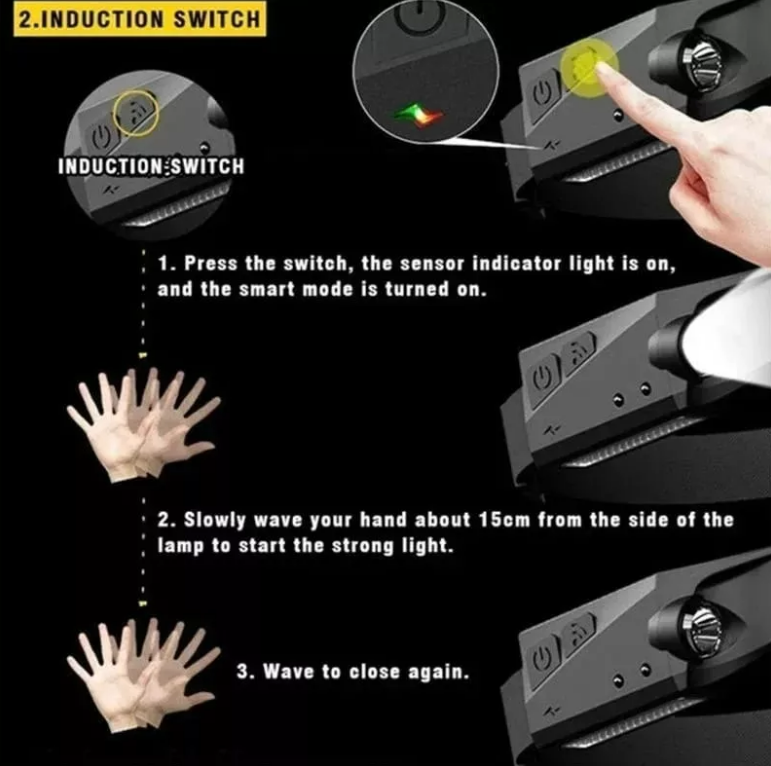 2.INDUCTION SWITCH

INDUCTION SWITCH

1. Press the switch, the sensor indicator light is on, and the smart mode is turned on.

2. Slowly wave your hand about 15cm from the side of the lamp to start the strong light.

3. Wave to close again.