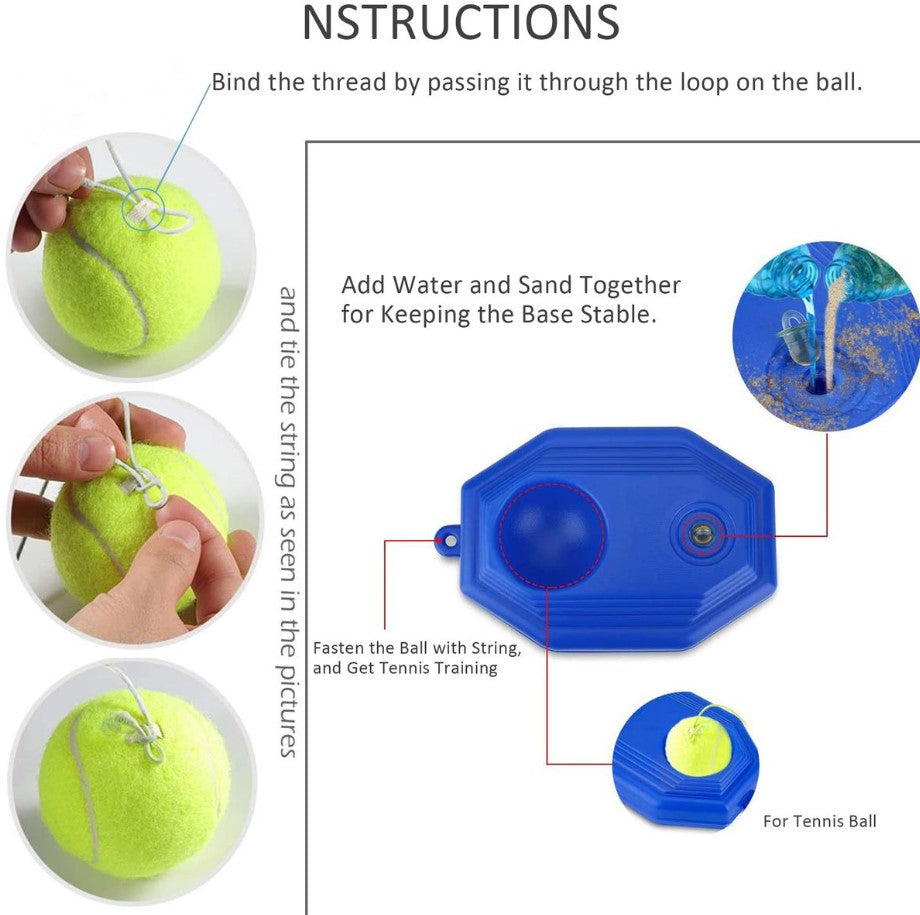 NSTRUCTIONS

Bind the thread by passing it through the loop on the ball.

and tie the string as seen in the pictures

Add Water and Sand Together for Keeping the Base Stable.

Fasten the Ball with String, and Get Tennis Training

For Tennis Ball