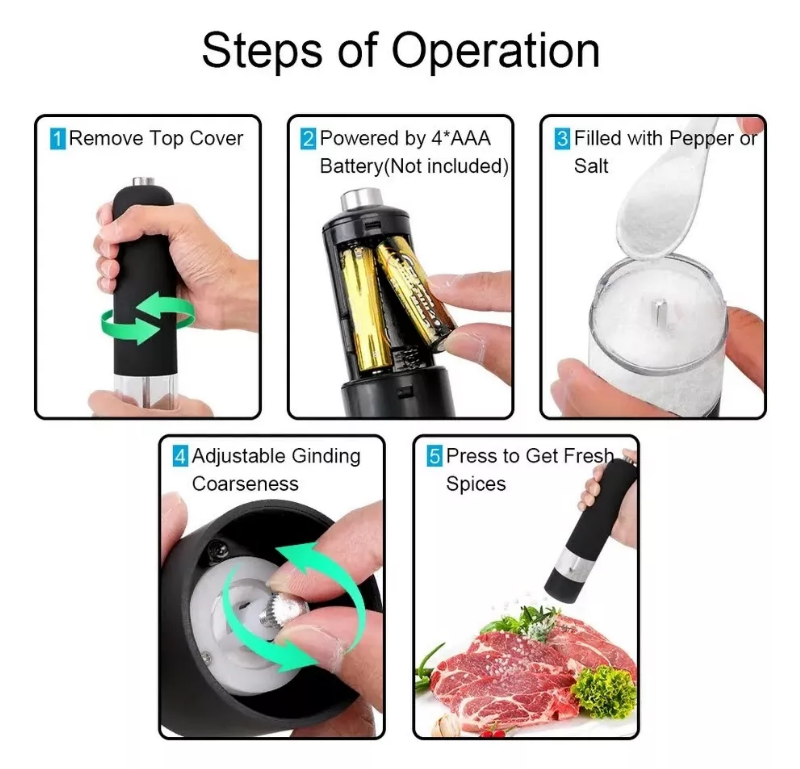 Steps of Operation

1 Remove Top Cover

2 Powered by 4*AAA Battery(Not included)

3 Filled with Pepper or Salt

4 Adjustable Ginding Coarseness

5 Press to Get Fresh Spices