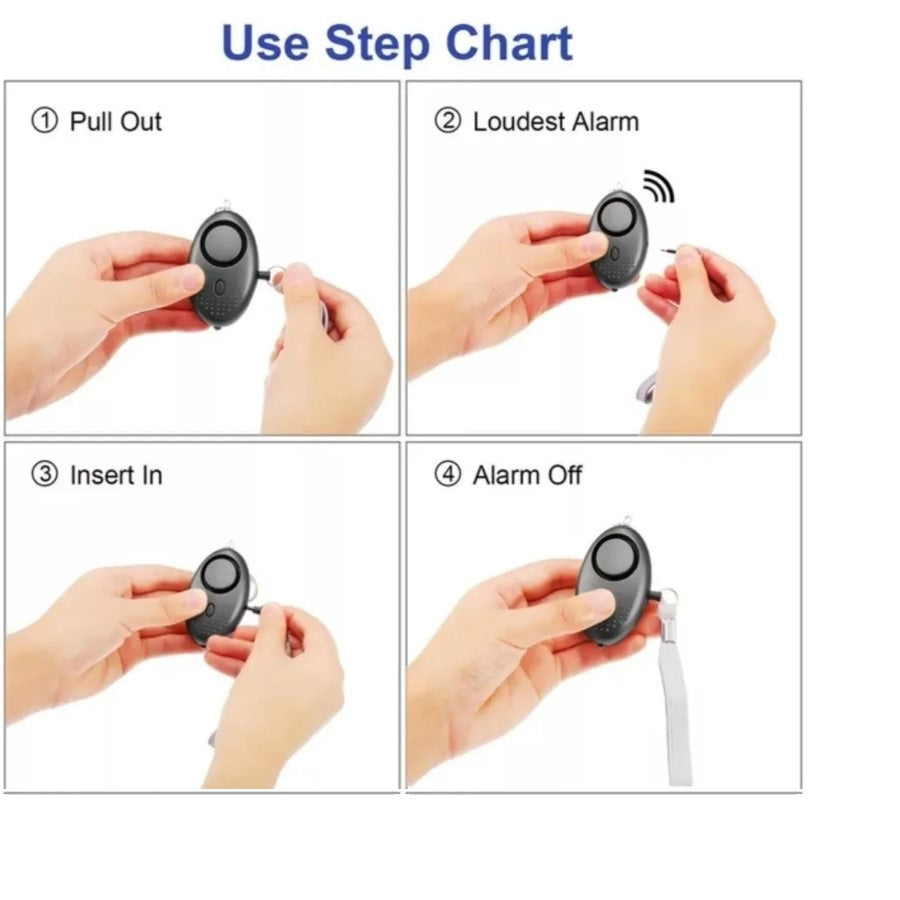 Use Step Chart

① Pull Out

② Loudest Alarm

③ Insert In

④ Alarm Off